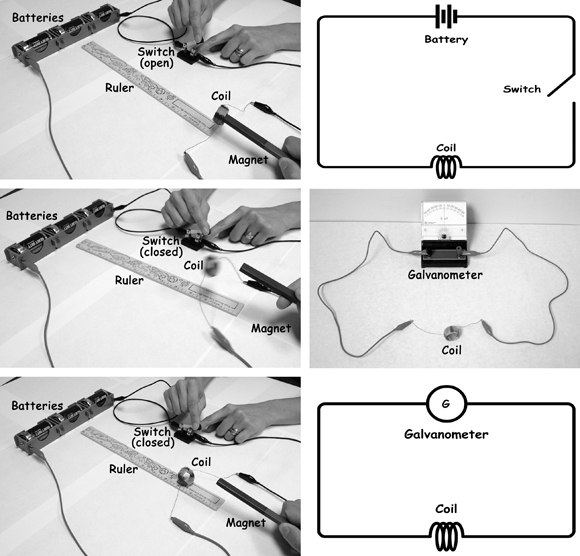 Batteries

Switch (open)

Ruler

Coil

Magnet

Battery

Switch

Coil

Batteries

Switch (closed)

Coil

Ruler

Magnet

Galvanometer

Coil

Batteries

Switch (closed)

Coil

Ruler

Magnet

G

Galvanometer

Coil